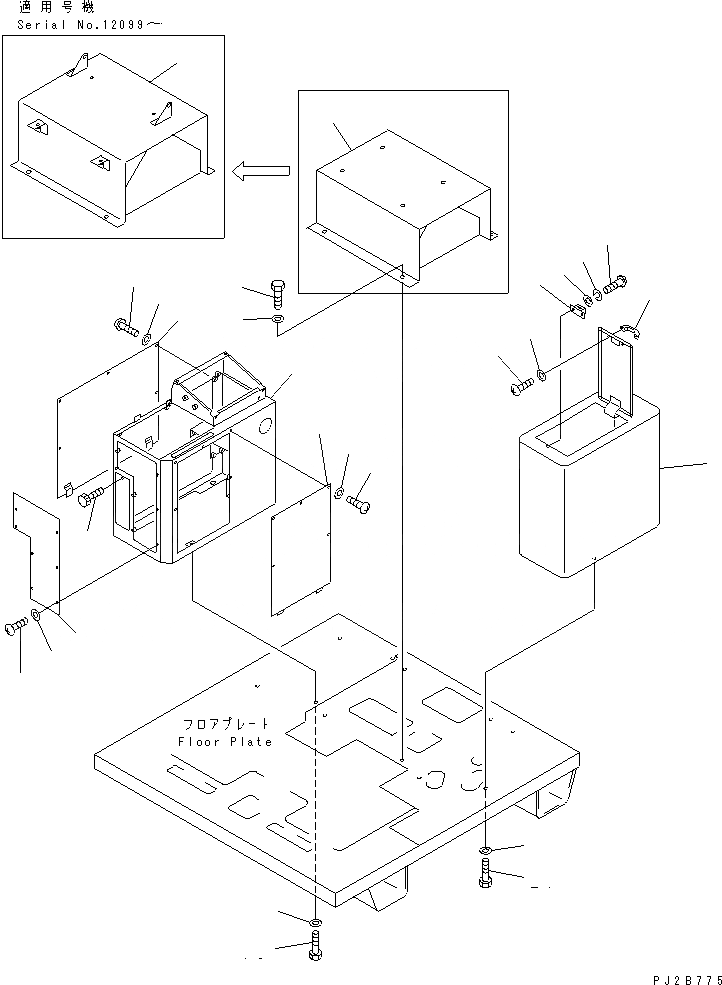 適用号機
Serial No.12099～

フロアプレート
Floor Plate

PJ2B775