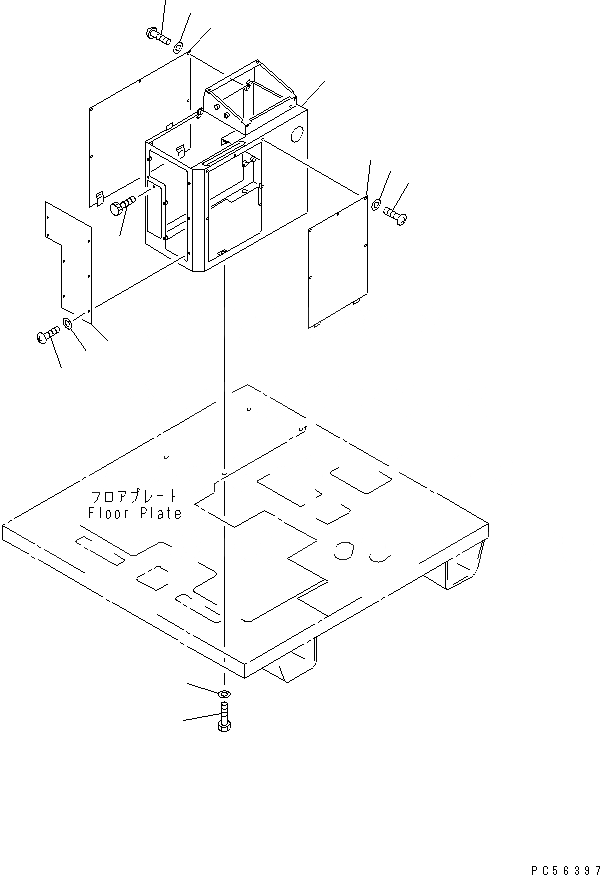 フロアプレート
Floor Plate

PC56397