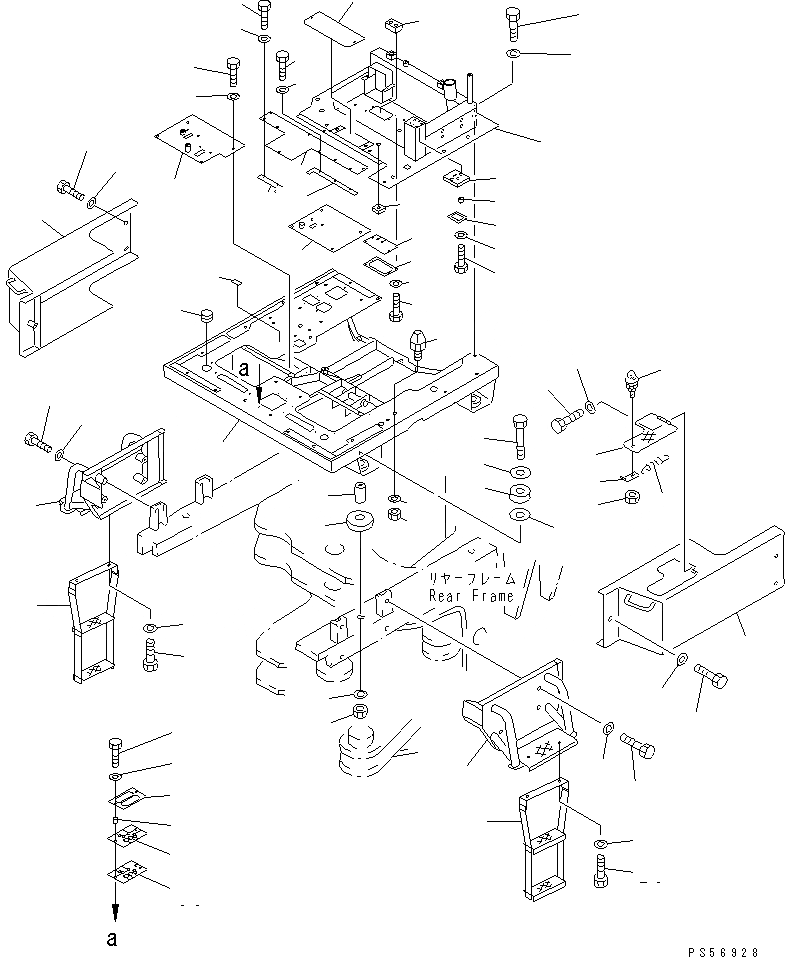 a
リヤーフレーム
Rear Frame
a
PS56928