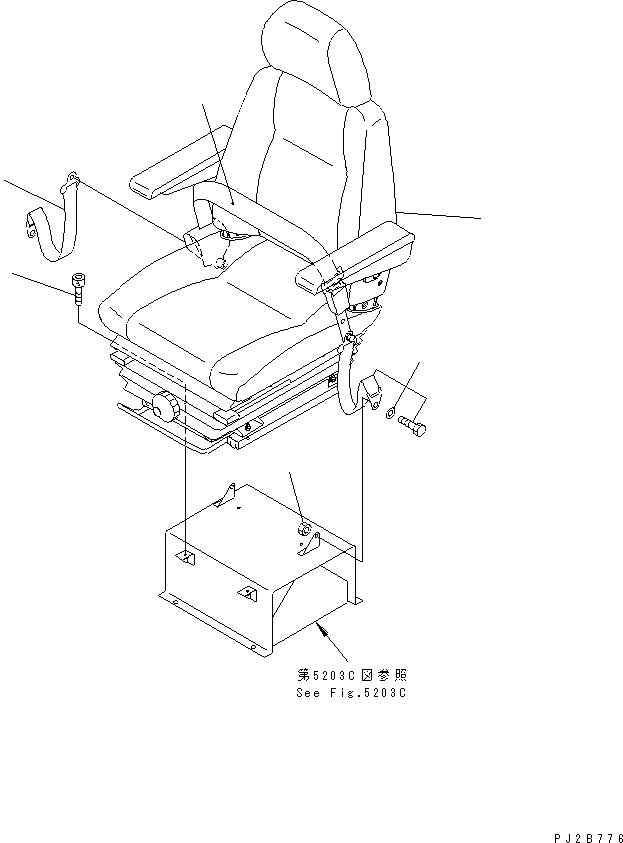 第5203C図参照
See Fig.5203C

PJ2B776