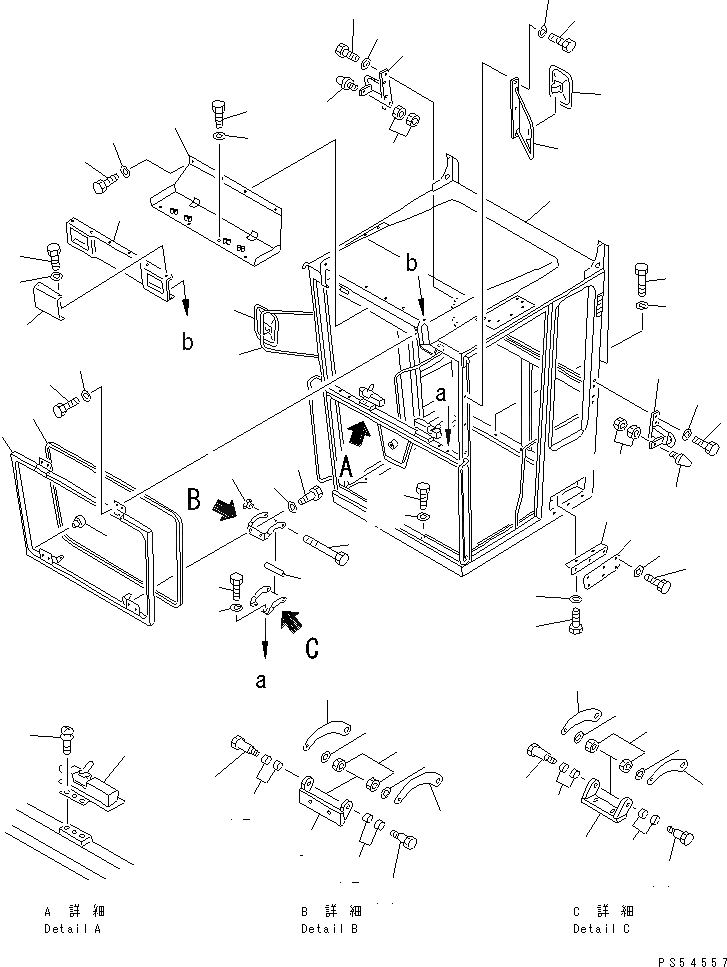 b

b

a

A

B

C

a

A 詳 細
Detail A

B 詳 細
Detail B

C 詳 細
Detail C

PS54557