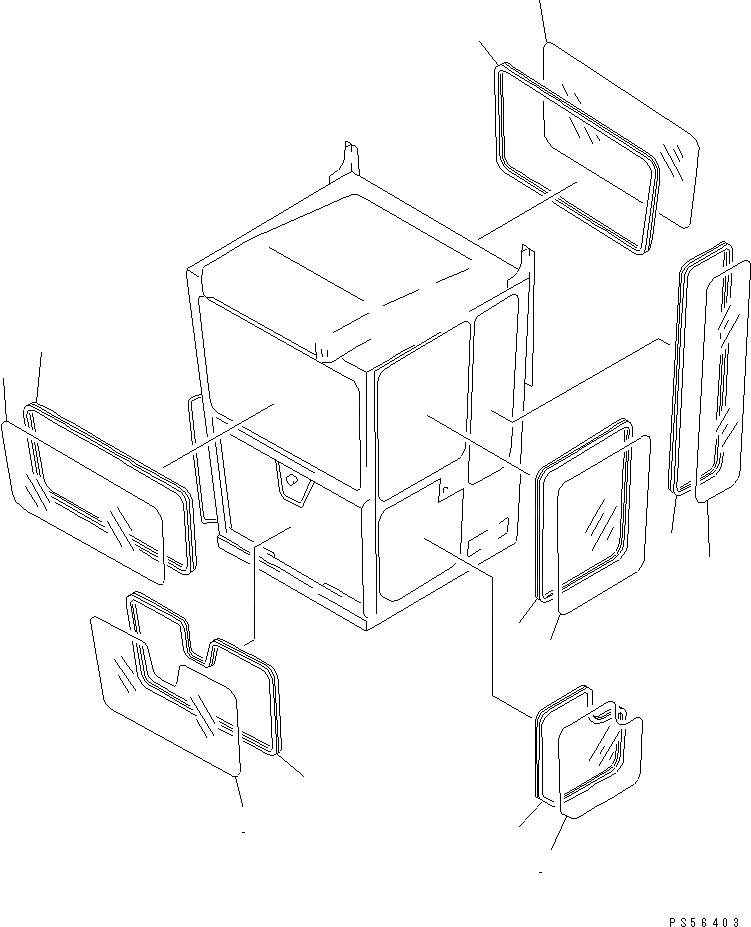 PS56403