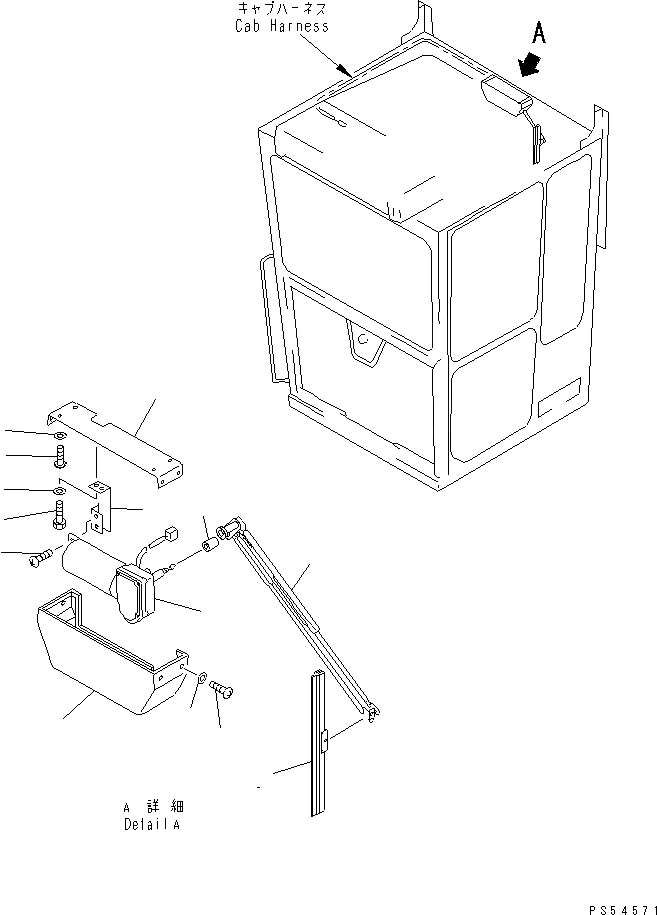 キャブハーネス
Cab Harness

A

A 詳細
Detail A

PS54571