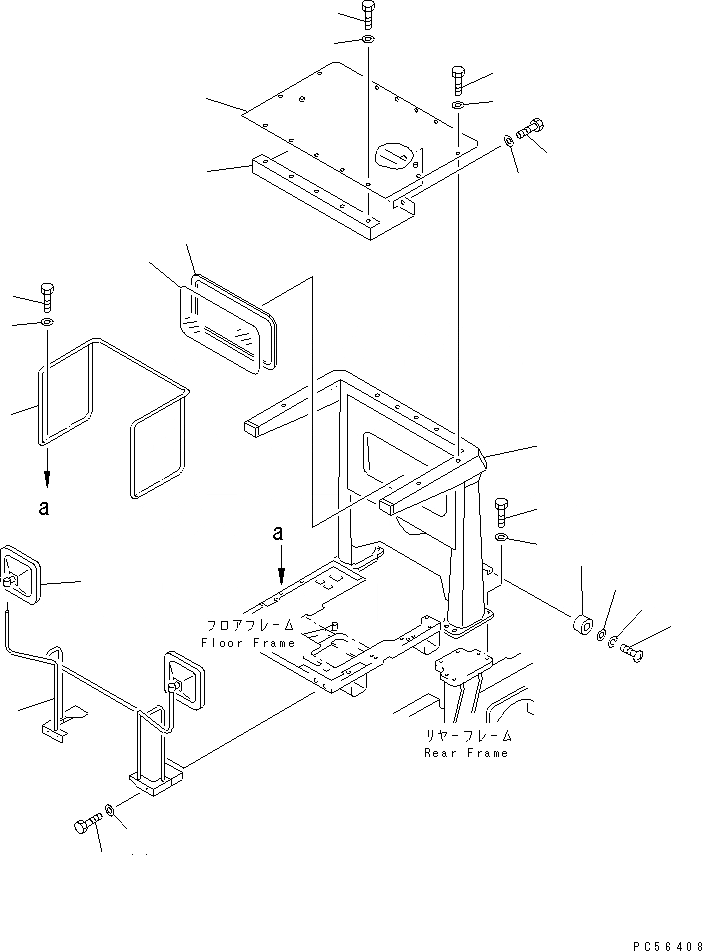 a

a

フロアフレーム
Floor Frame

リヤーフレーム
Rear Frame

PC56408