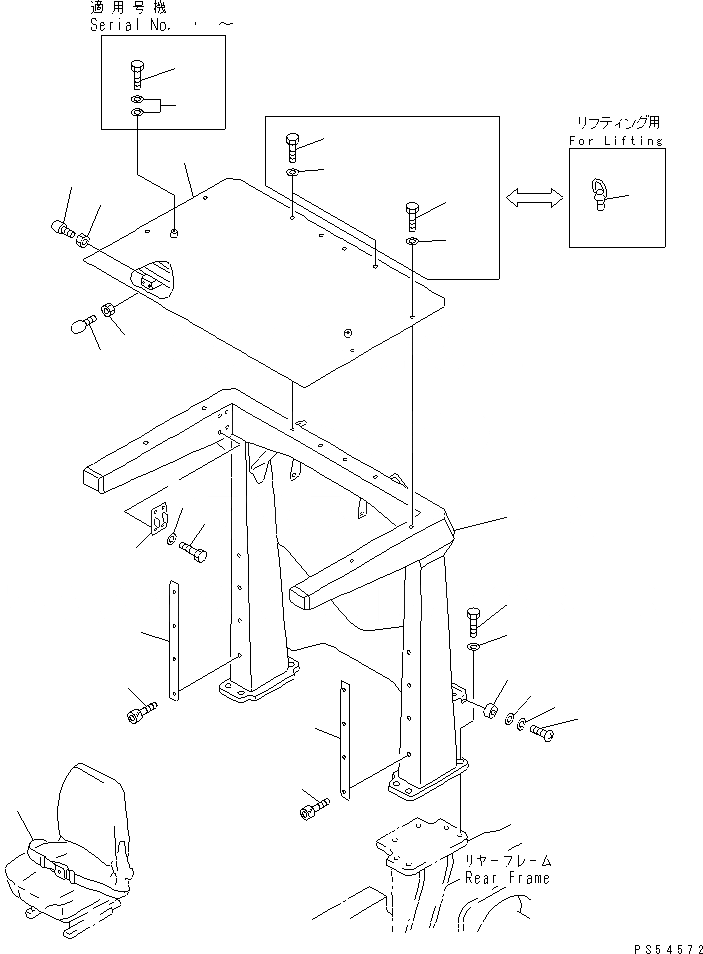 適用号機
Serial No. ・ ~

リフティング用
For Lifting

リヤーフレーム
Rear Frame

PS54572