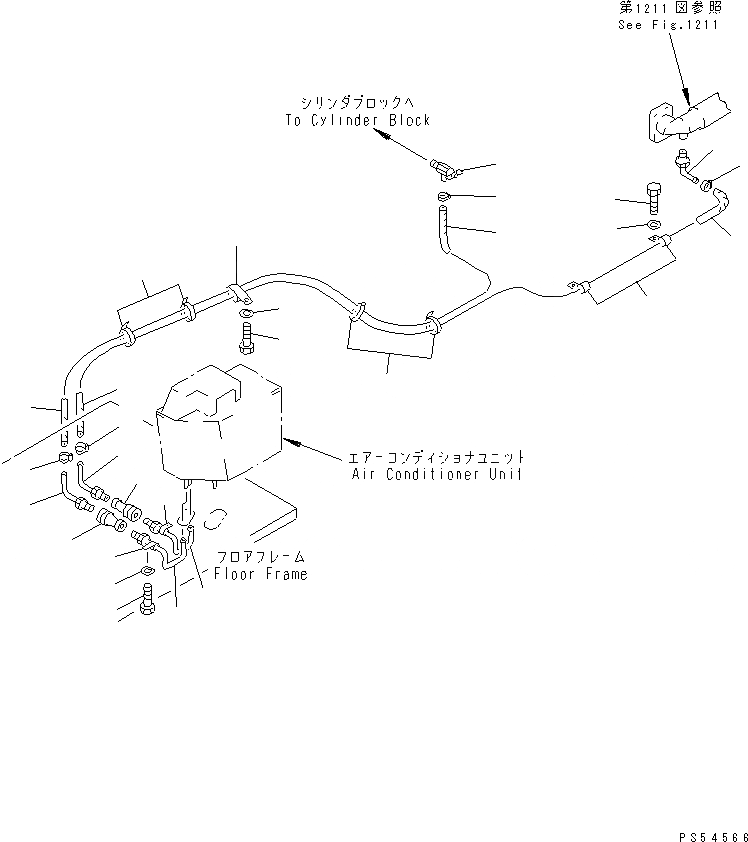 第1211図参照
See Fig.1211

シリンダブロックへ
To Cylinder Block

エアーコンディショナユニット
Air Conditioner Unit

フロアフレーム
Floor Frame

PS54566