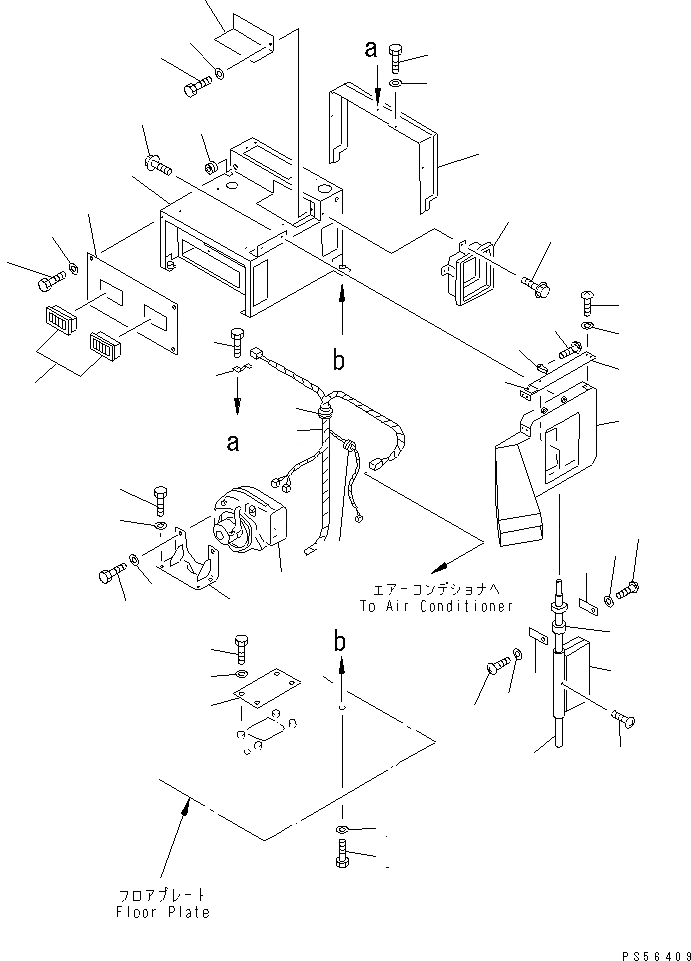 a

b

a

エアーコンデショナへ
To Air Conditioner

b

フロアプレート
Floor Plate

PS56409