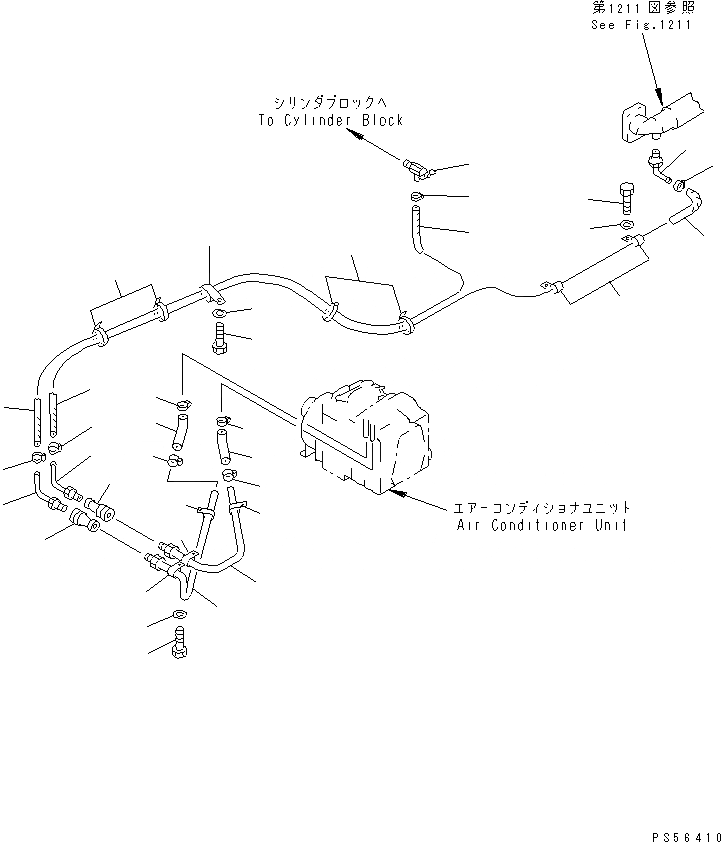 第1211図参照
See Fig.1211

シリンダブロックへ
To Cylinder Block

エアーコンディショナユニット
Air Conditioner Unit

PS56410