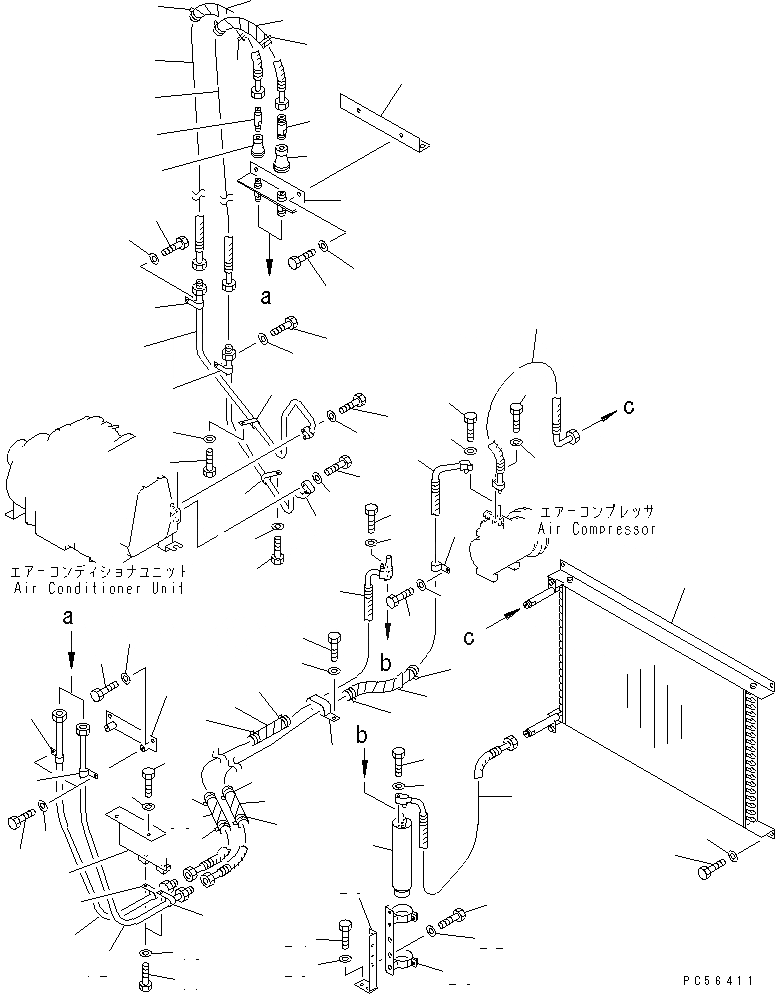 a

c

エアーコンプレッサ
Air Compressor

エアーコンディショナユニット
Air Conditioner Unit

a

c

b

b

PC56411