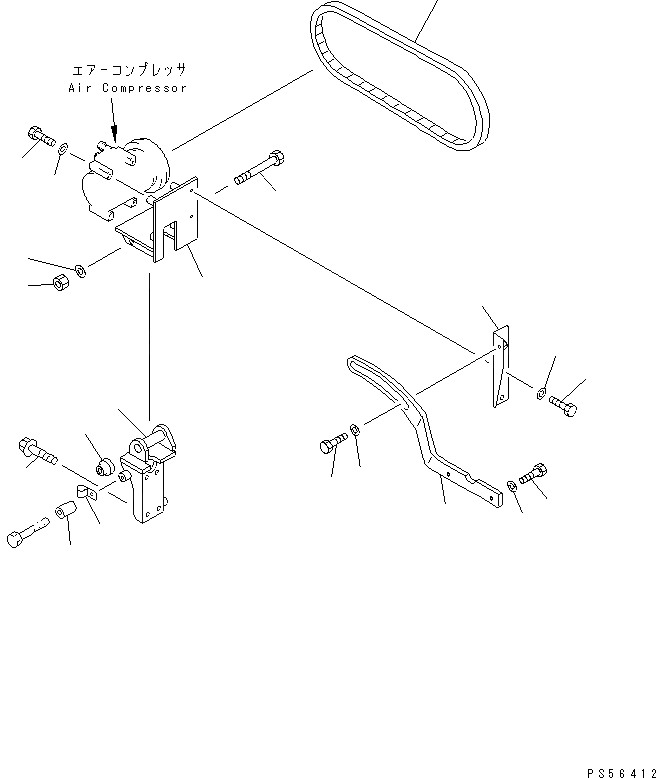 エアーコンプレッサ
Air Compressor

PS56412