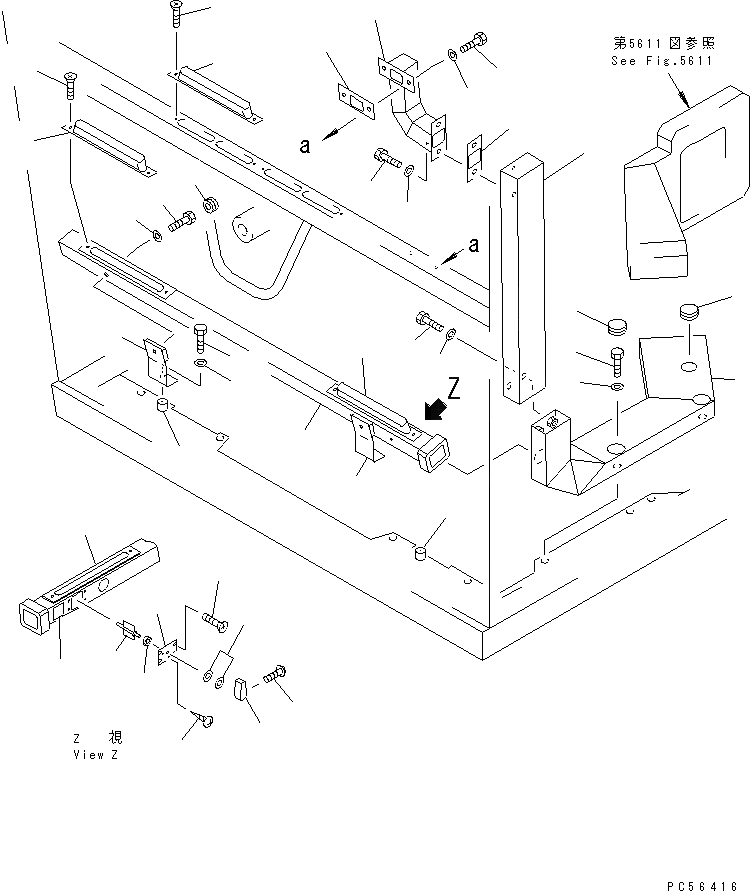 第5611図参照
See Fig.5611

a

a

Z

Z 視
View Z

PC56416