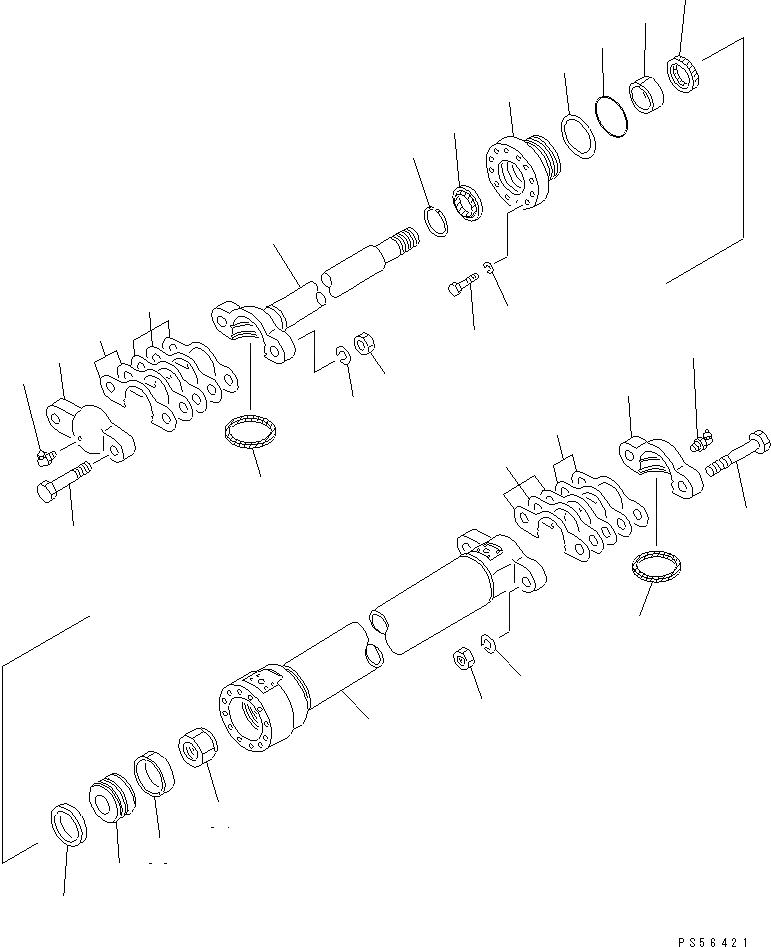 PS56421