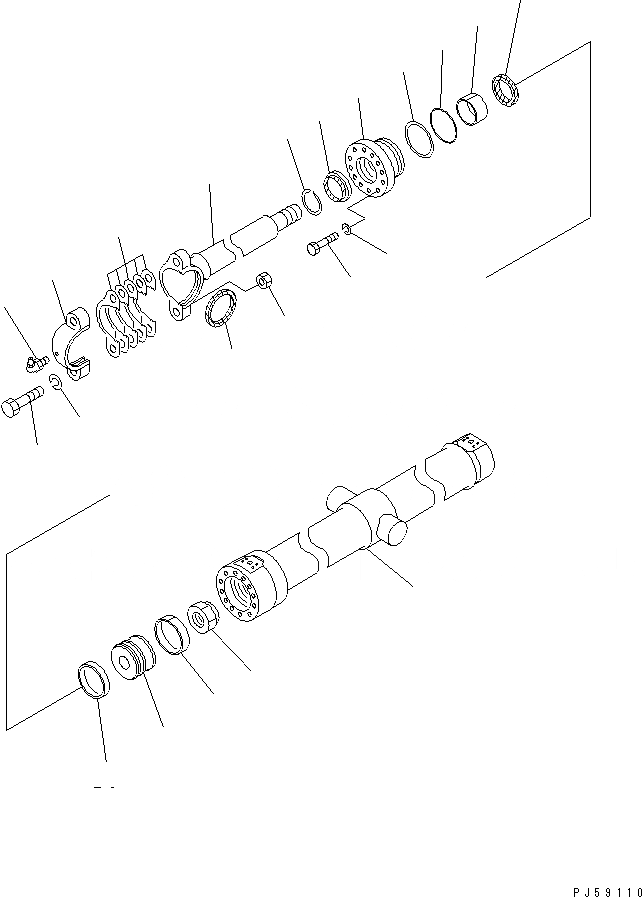 PJ59110