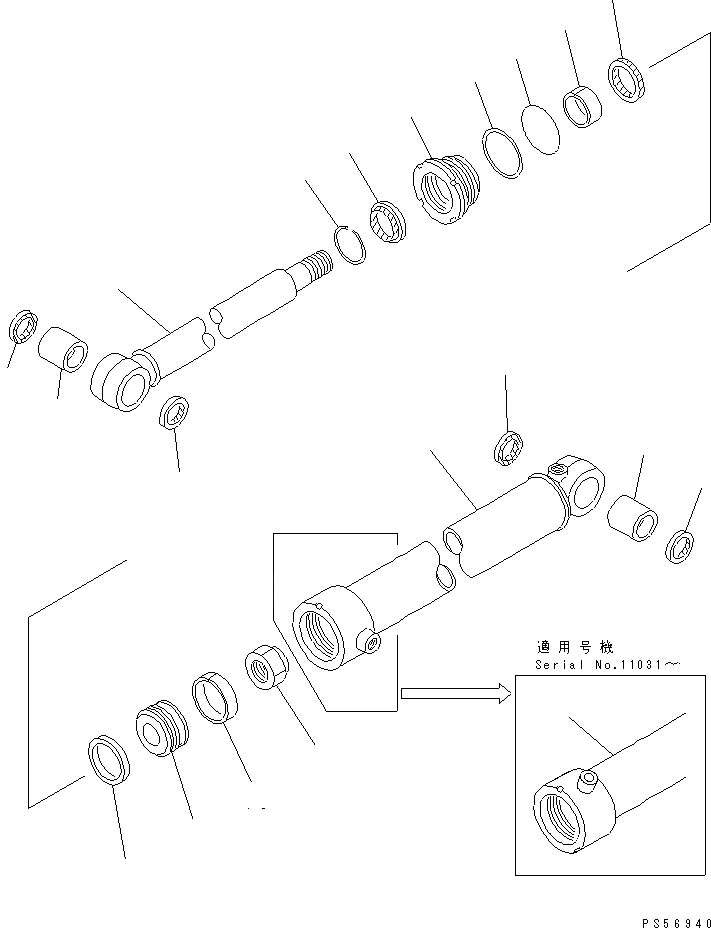 適用号機
Serial No.11031～

PS56940