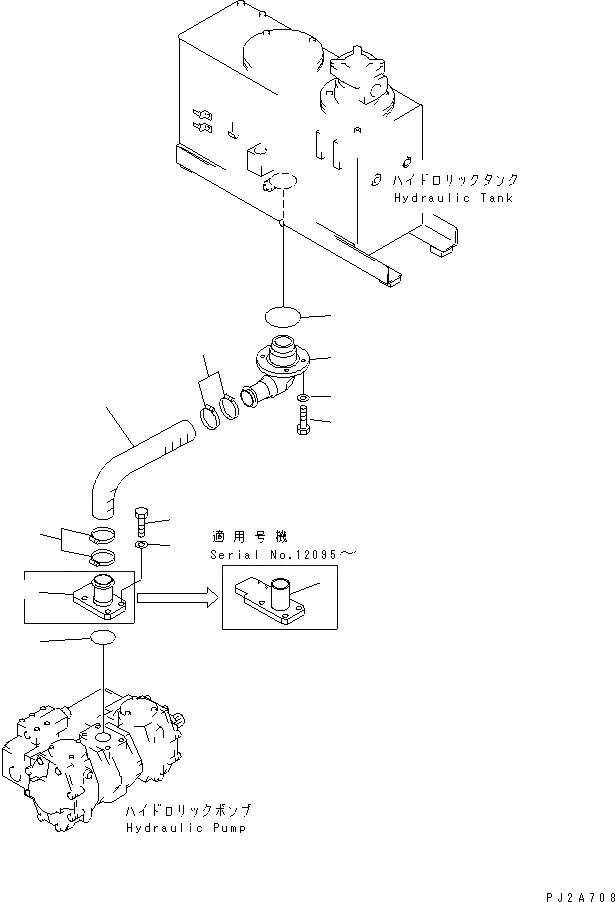 ハイドロリックタンク
Hydraulic Tank

適用号機
Serial No.12095～

ハイドロリックポンプ
Hydraulic Pump

PJ2A708