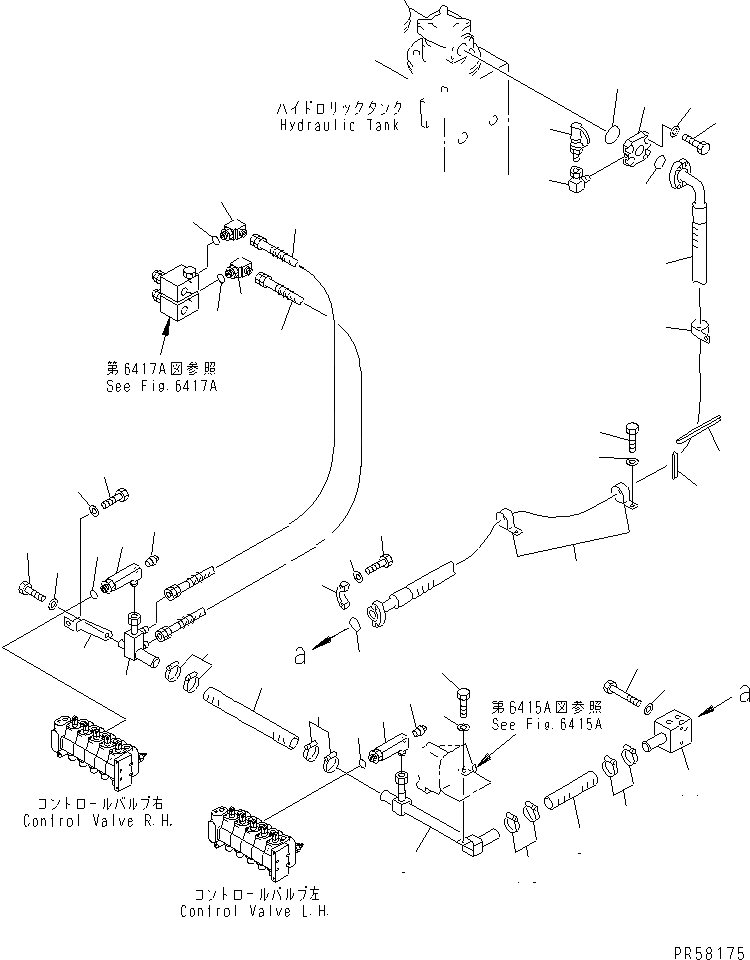 ハイドロリックタンク
Hydraulic Tank

第6417A図参照
See Fig.6417A

a

第6415A図参照
See Fig.6415A

a

コントロールバルブ右
Control Valve R.H.

コントロールバルブ左
Control Valve L.H.

PR58175