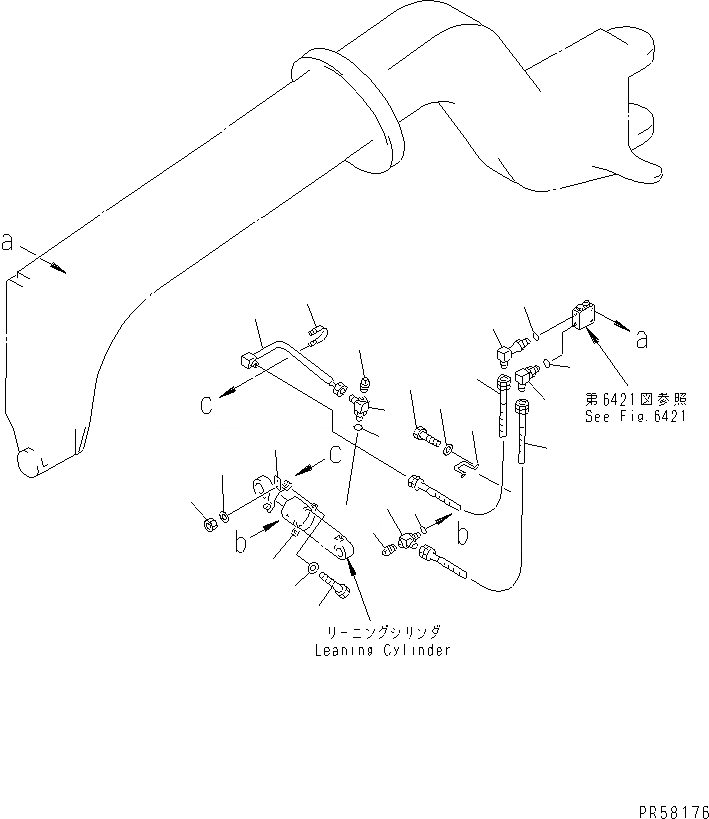 a

a

第6421図参照
See Fig.6421

c

c

b

b

リーニングシリンダ
Leaning Cylinder

PR58176