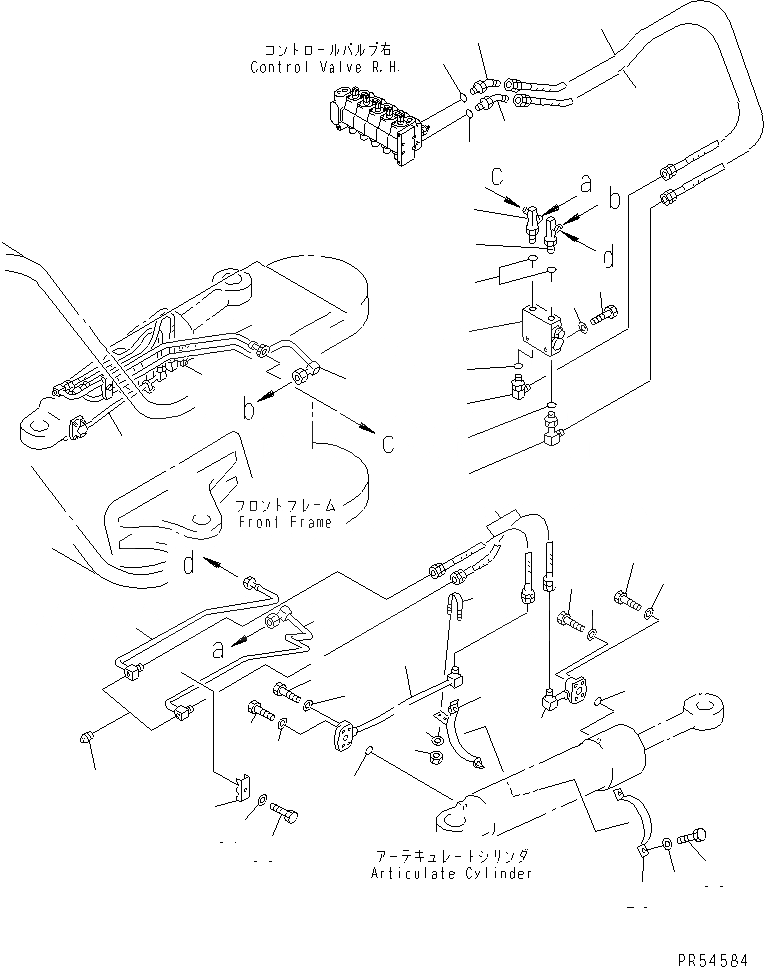 コントロールバルブ右
Control Valve R.H.

c
a
b
d

b
c

フロントフレーム
Front Frame

d

a

アーテキュレートシリンダ
Articulate Cylinder

PR54584