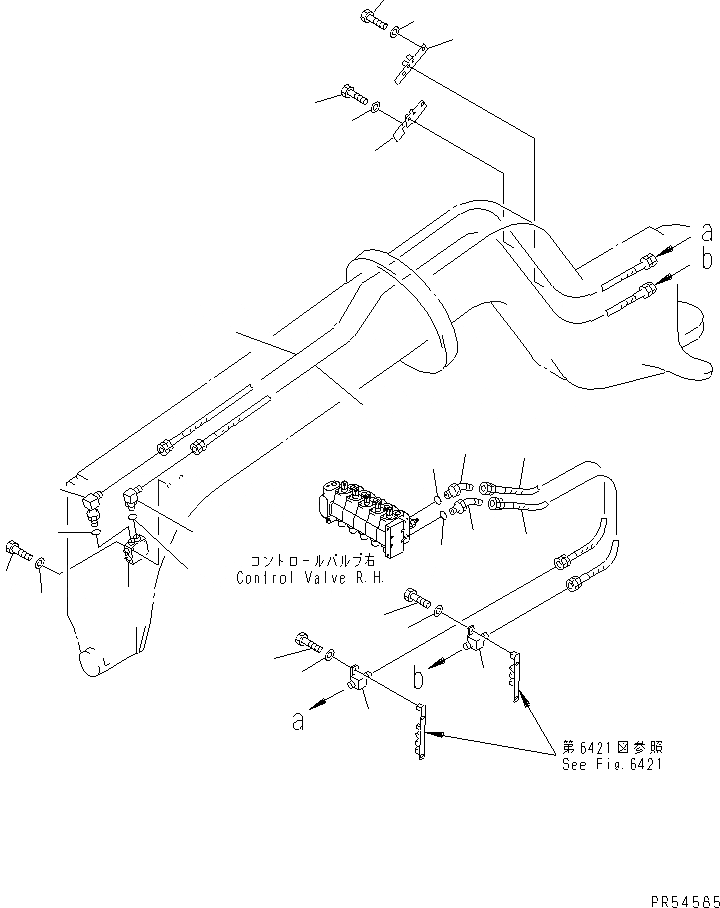 a
b
コントロールバルブ右
Control Valve R.H.
b
a
第6421図参照
See Fig.6421
PR54565