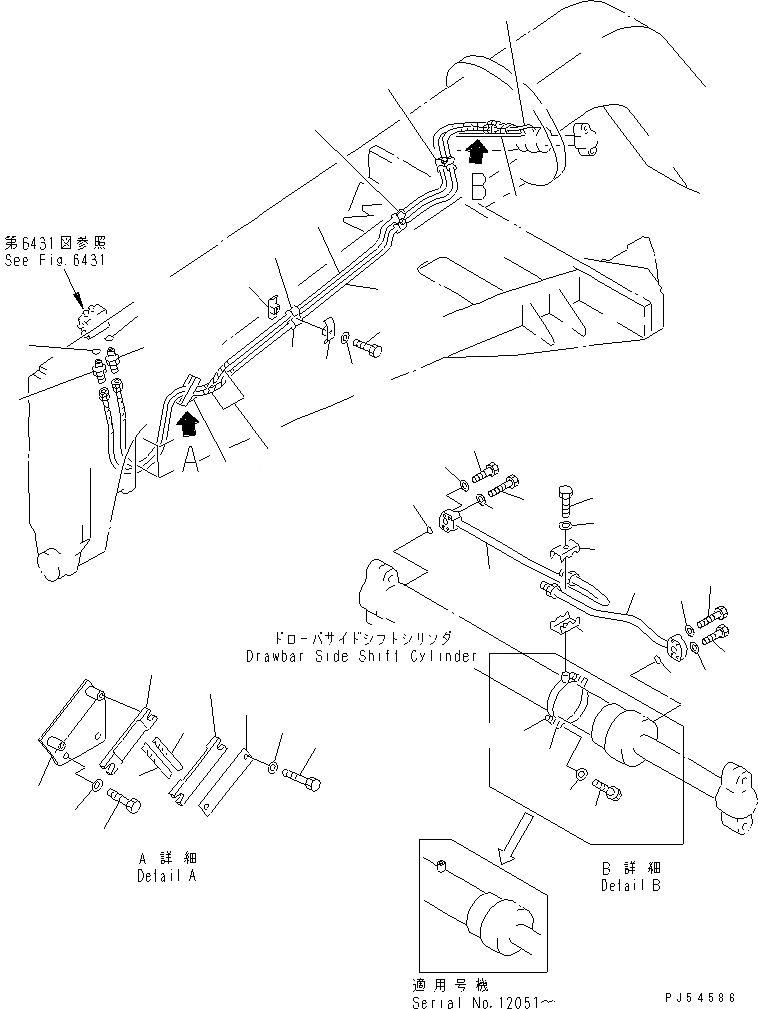 第6431図参照
See Fig.6431

B

A

ドローバサイドシフトシリンダ
Drawbar Side Shift Cylinder

A 詳細
Detail A

B 詳細
Detail B

適用号機
Serial No.12051~

PJ54586