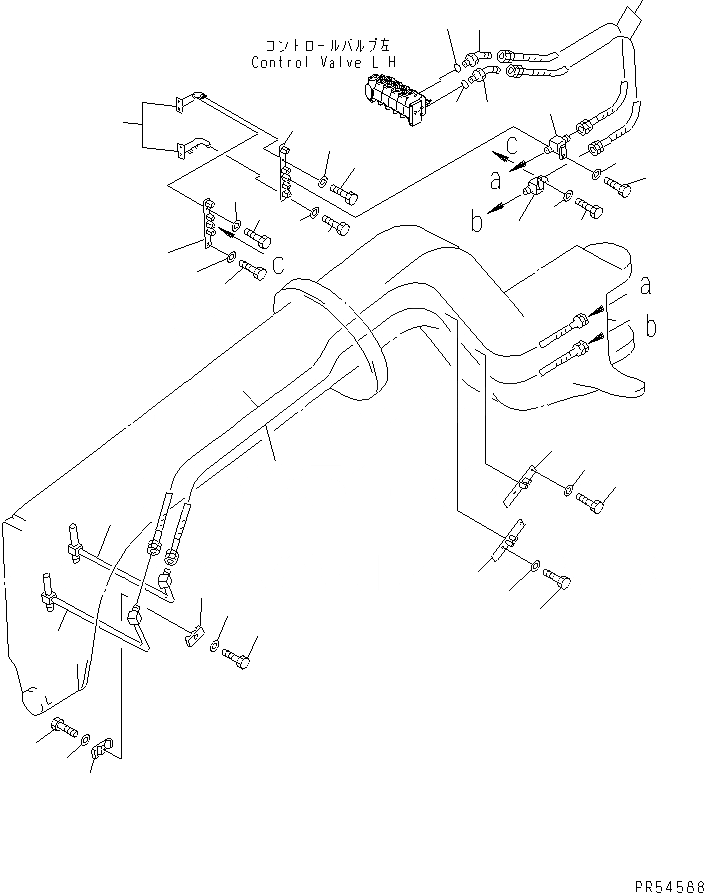 コントロールバルブ左
Control Valve L H

c

a

b

c

a

b

PR54588