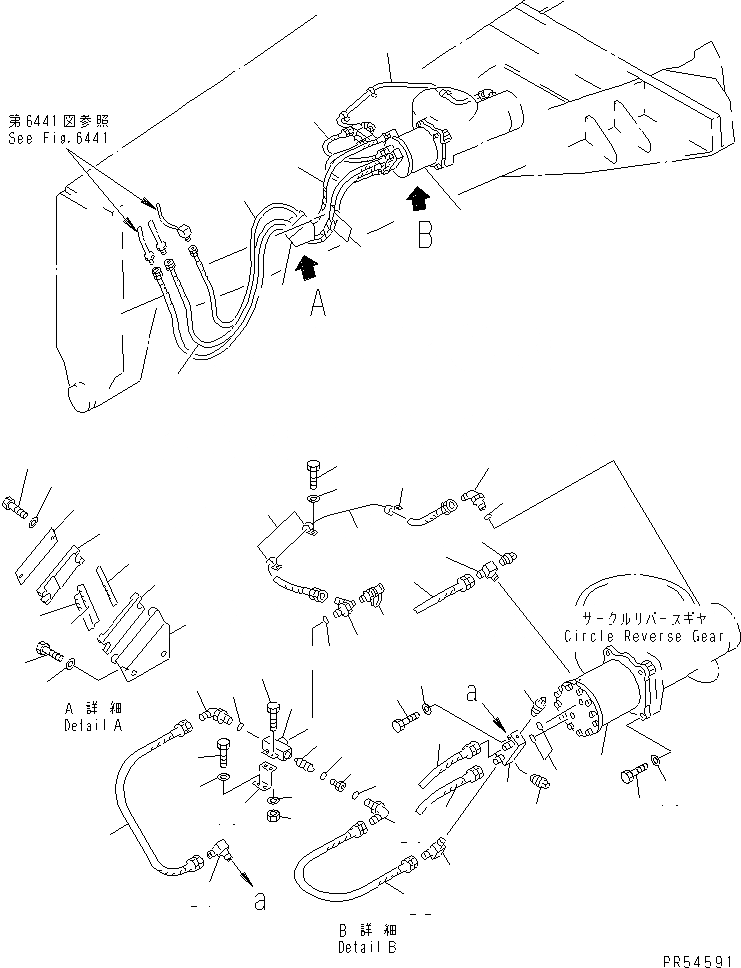 第6441図参照
See Fig.6441

B

A

サークルリバースギヤ
Circle Reverse Gear

A 詳細
Detail A

a

a

B 詳細
Detail B

PR54591