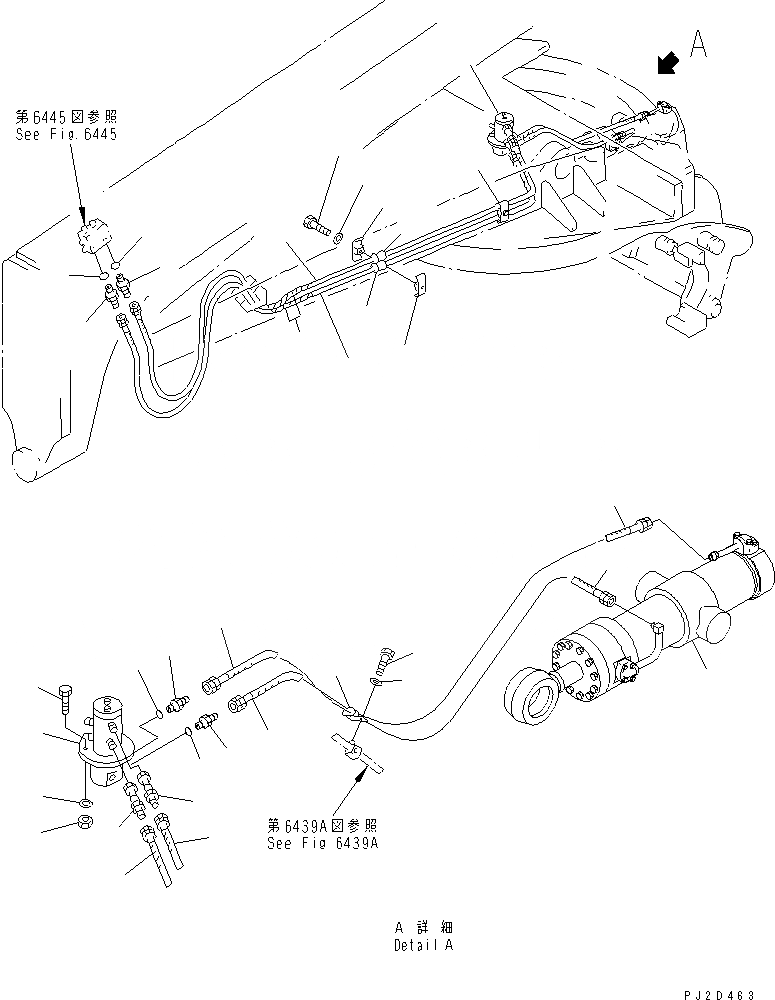 A

第6445図参照
See Fig.6445

第6439A図参照
See Fig 6439A

A 詳細
Detail A

PJ2D463