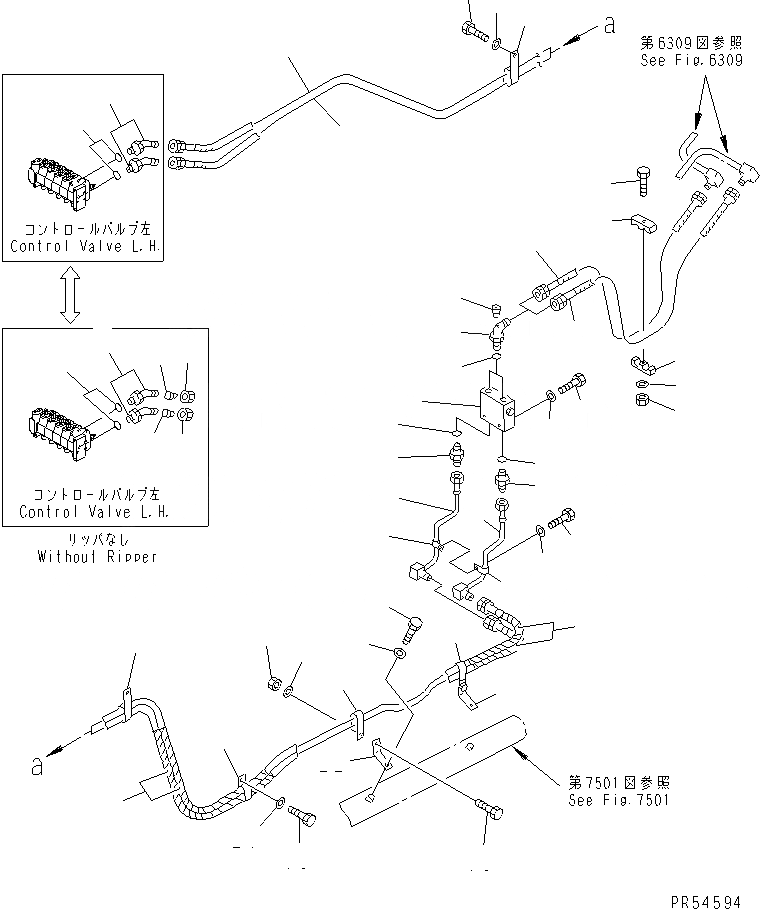 a

第6309図参照
See Fig.6309

コントロールバルブ左
Control Valve L.H.

コントロールバルブ左
Control Valve L.H.

リッパなし
Without Ripper

a

第7501図参照
See Fig.7501

PR54594