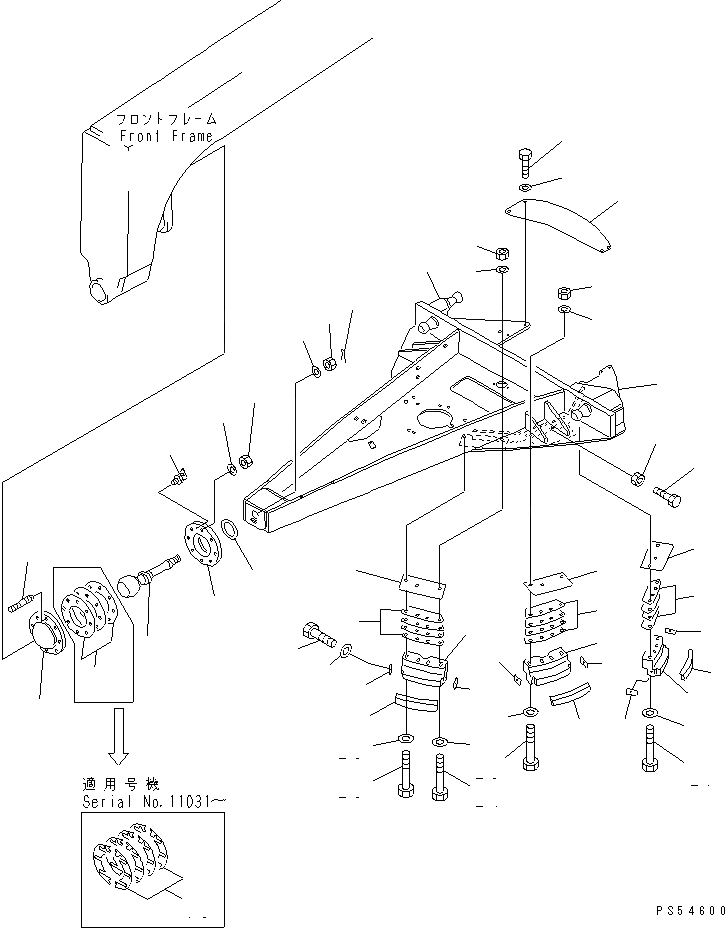 フロントフレーム
Front Frame

適用号機
Serial No.11031~

PS54600