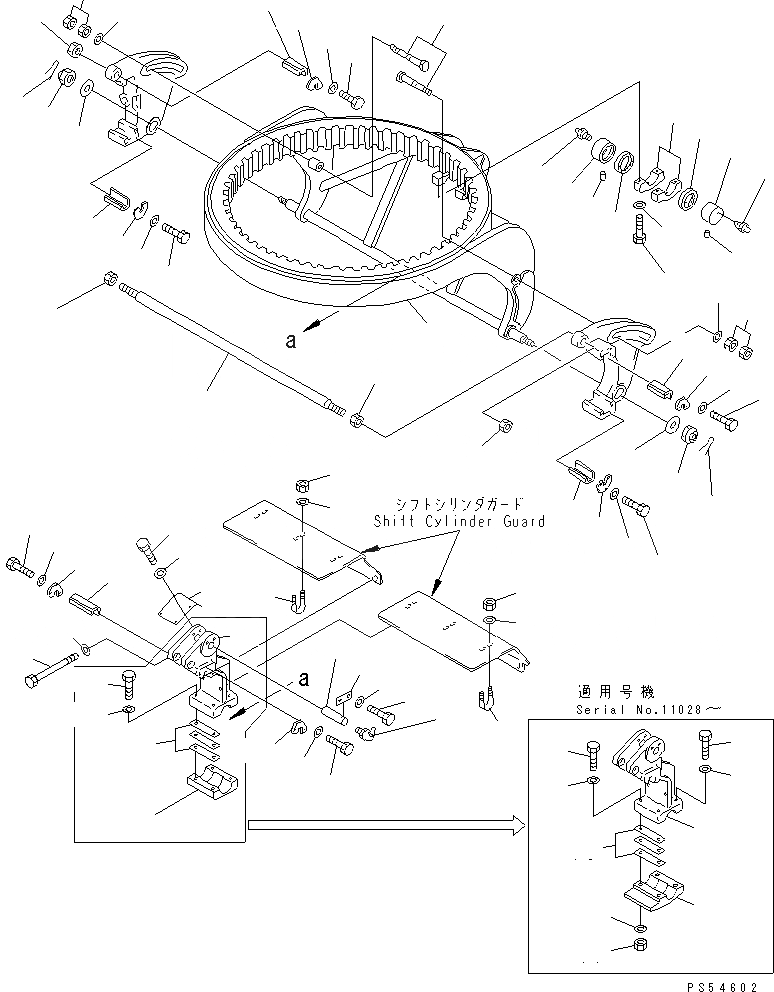 a

シフトシリンダガード
Shift Cylinder Guard

a

適用号機
Serial No.11028～

PS54602