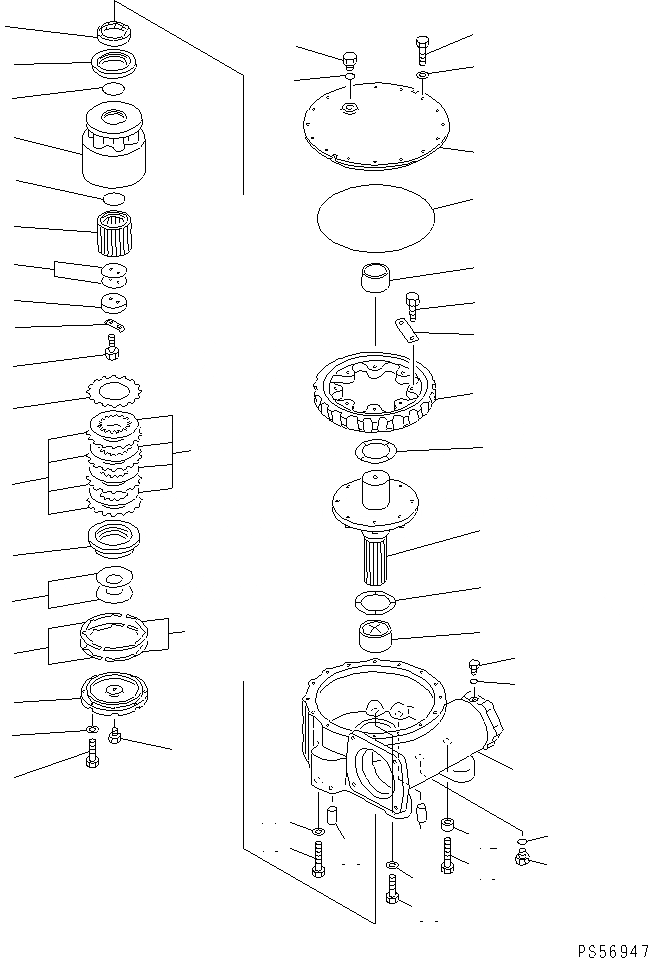 PS56947