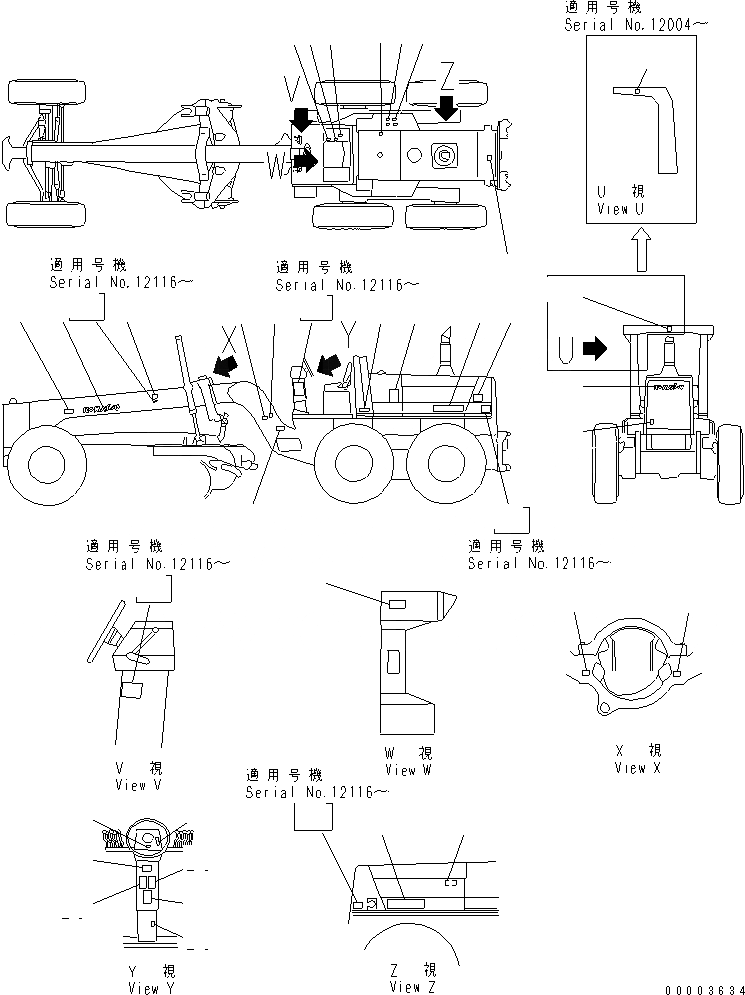 適用号機
Serial No.12004～

U 視
View U

V

Z

W

適用号機
Serial No.12116～

適用号機
Serial No.12116～

Y

U

適用号機
Serial No.12116～

適用号機
Serial No.12116～

V 視
View V

W 視
View W

X 視
View X

適用号機
Serial No.12116～

Y 視
View Y

Z 視
View Z

00003634