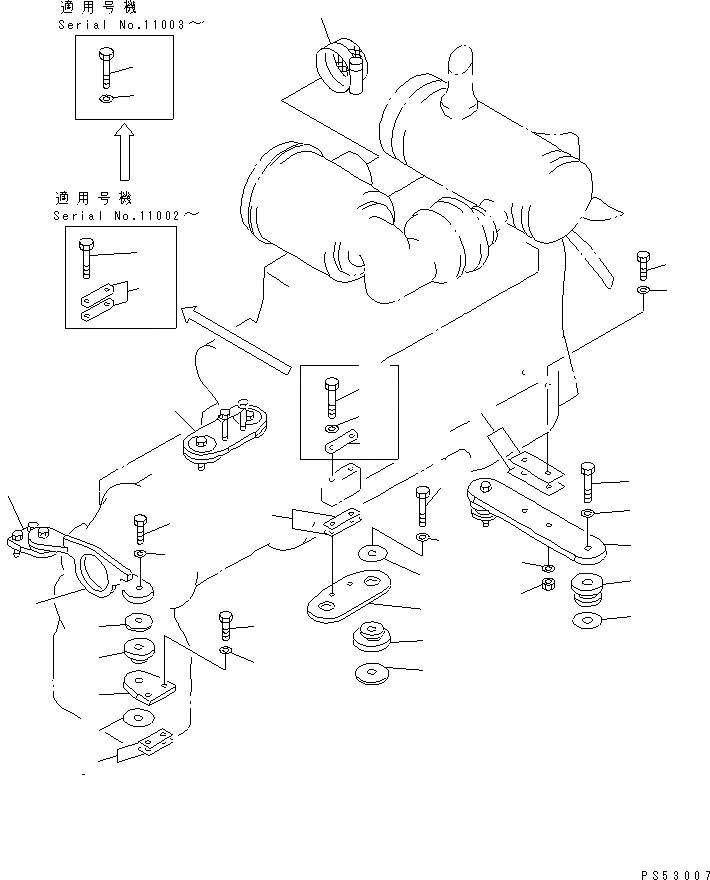 適用号機
Serial No.11003～

適用号機
Serial No.11002～

PS53007