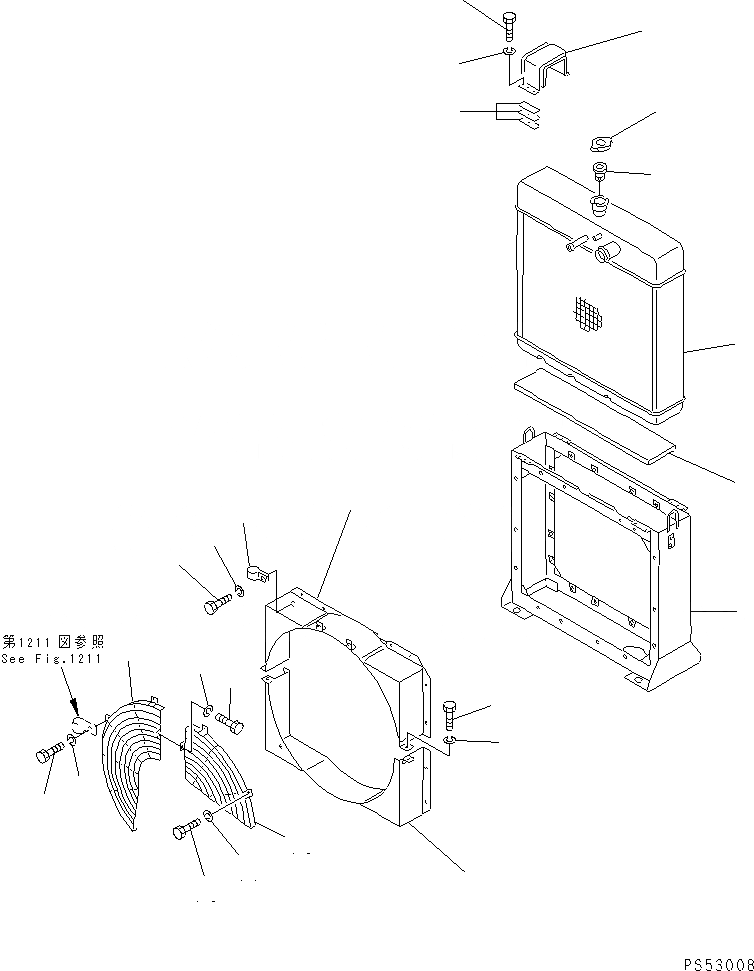 第1211図参照
See Fig.1211

PS53008