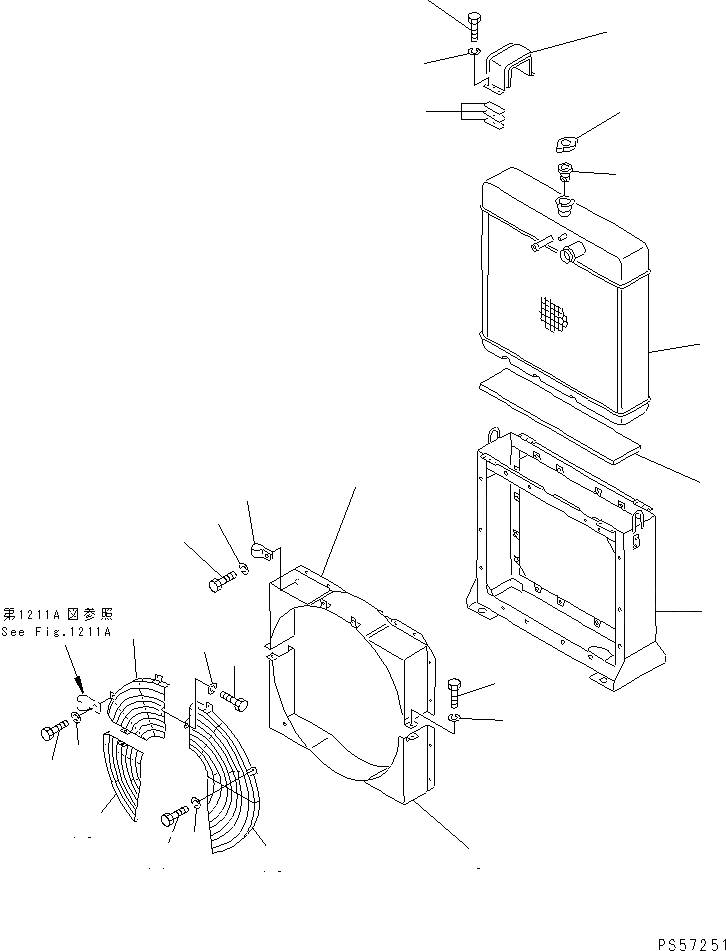 第1211A図参照
See Fig.1211A

PS57251