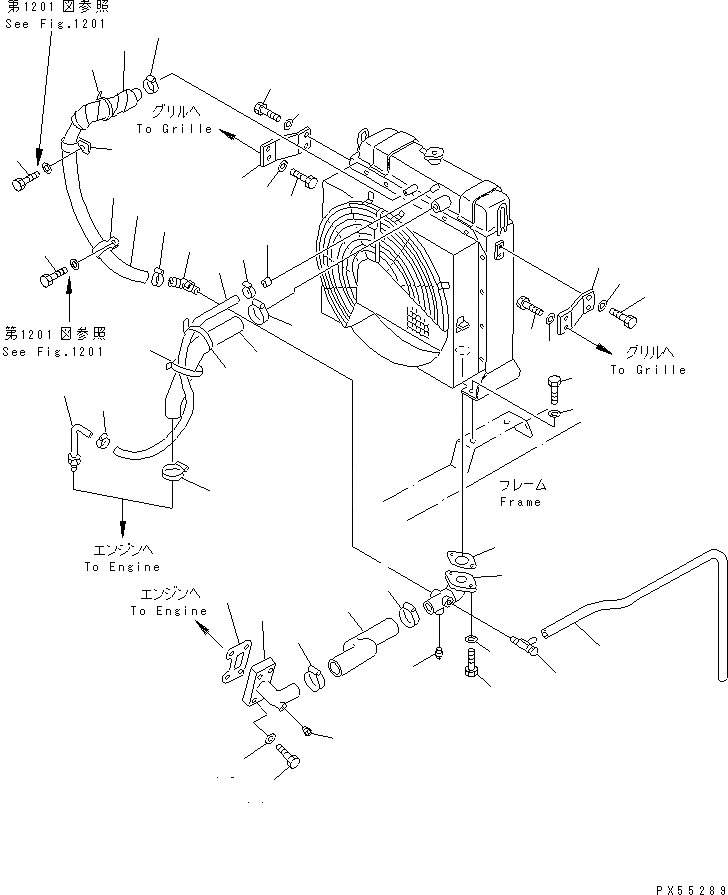 第1201図参照
See Fig.1201

グリルへ
To Grille

第1201図参照
See Fig.1201

グリルへ
To Grille

フレーム
Frame

エンジンへ
To Engine

エンジンへ
To Engine

PX55289