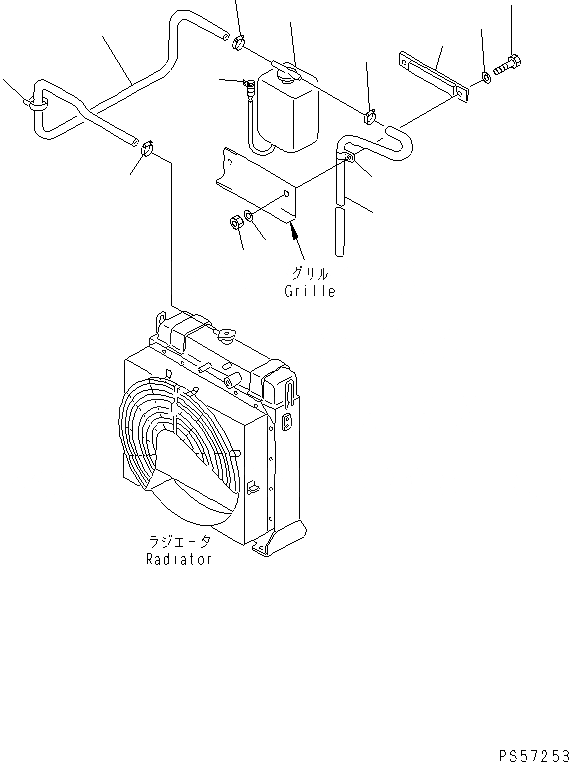 グリル
Grille

ラジエータ
Radiator

PS57253