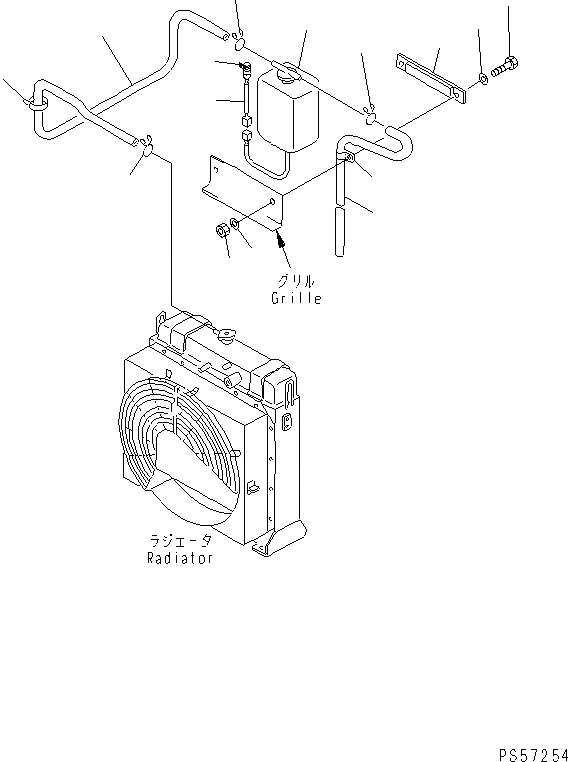 グリル
Grille

ラジエータ
Radiator

PS57254