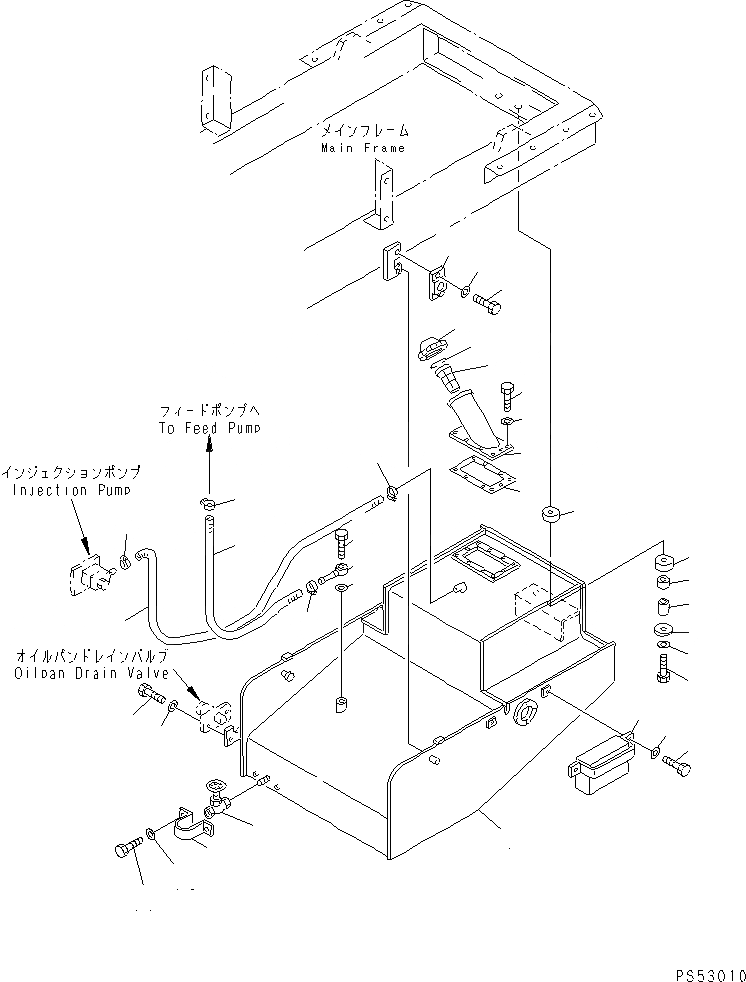 メインフレーム
Main Frame

フィードポンプへ
To Feed Pump

インジェクションポンプ
Injection Pump

オイルパンドレインバルブ
Oilpan Drain Valve

PS53010