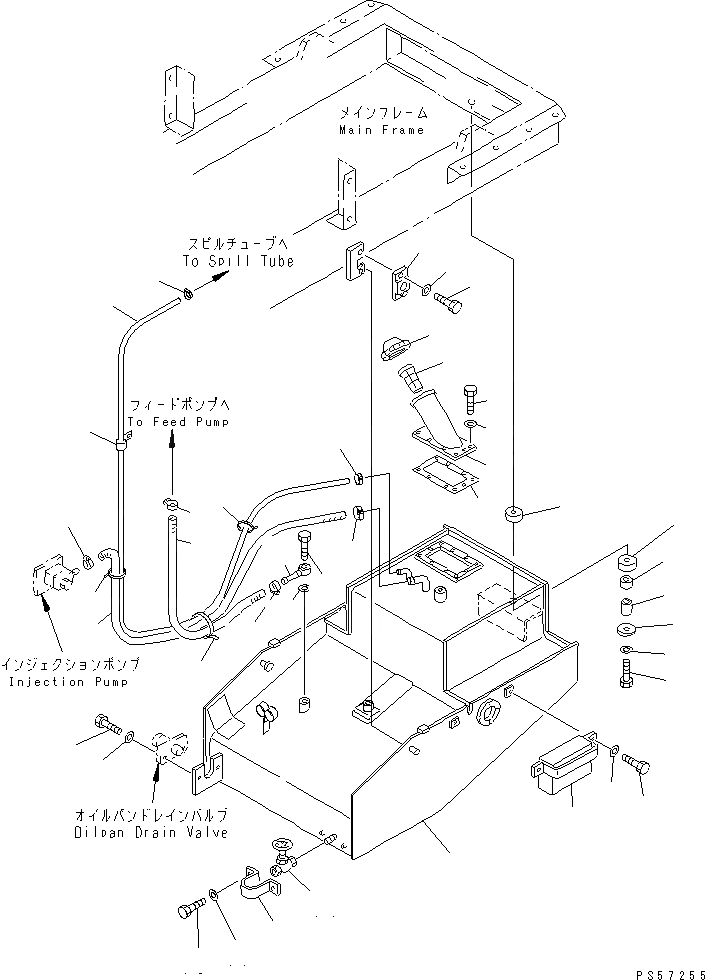 メインフレーム
Main Frame

スピルチューブへ
To Spill Tube

フィードポンプへ
To Feed Pump

インジェクションポンプ
Injection Pump

オイルパンドレインバルブ
Oilpan Drain Valve

PS57255