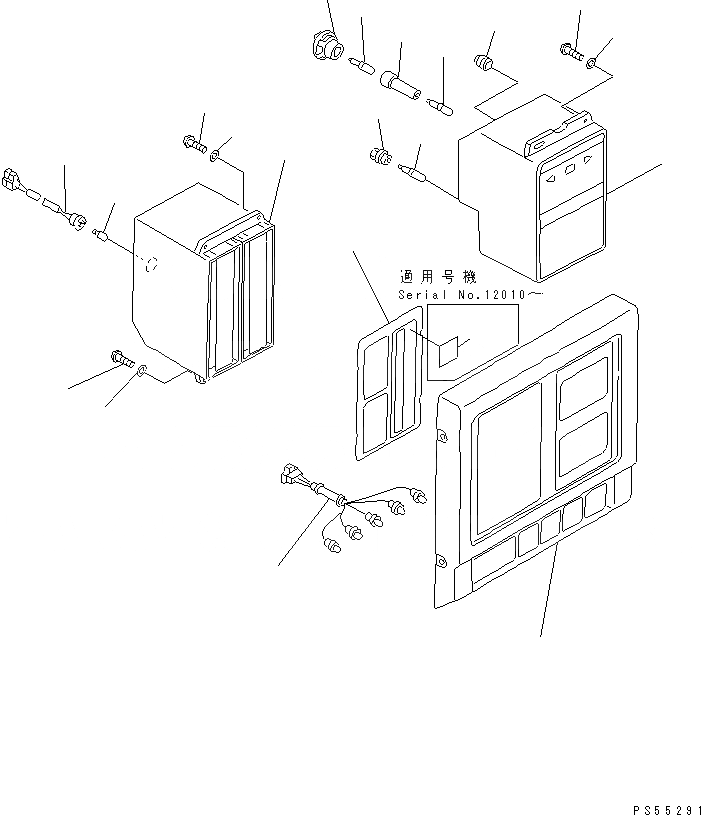 適用号機
Serial No.12010～

PS55291