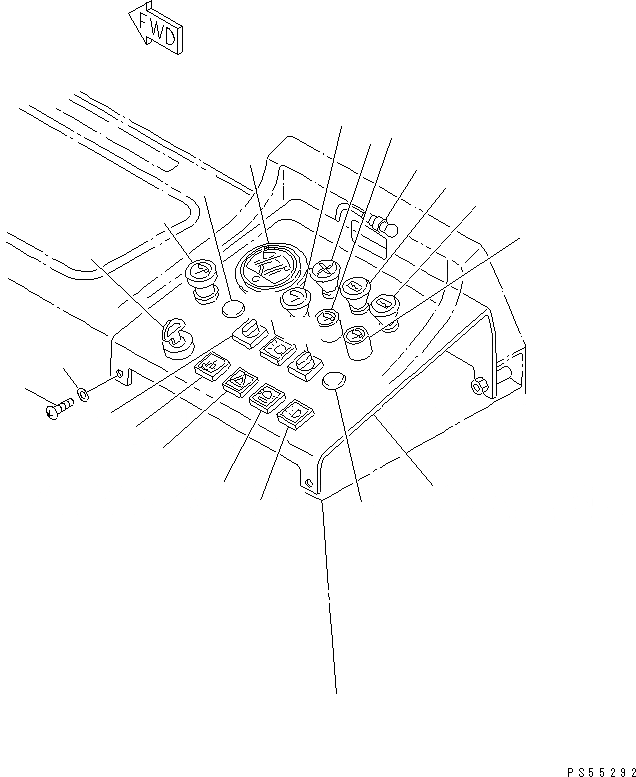 FWD

PS55292