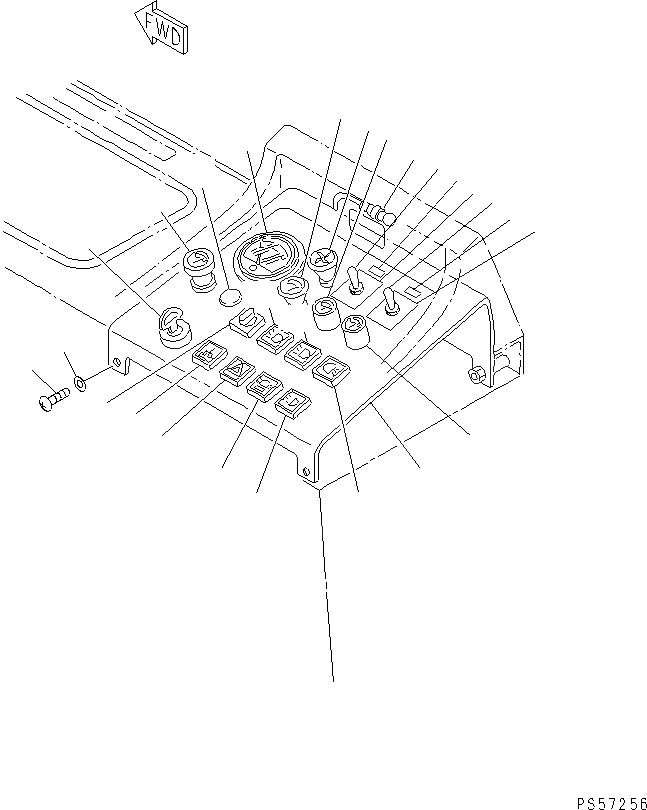 FWD

PS57256