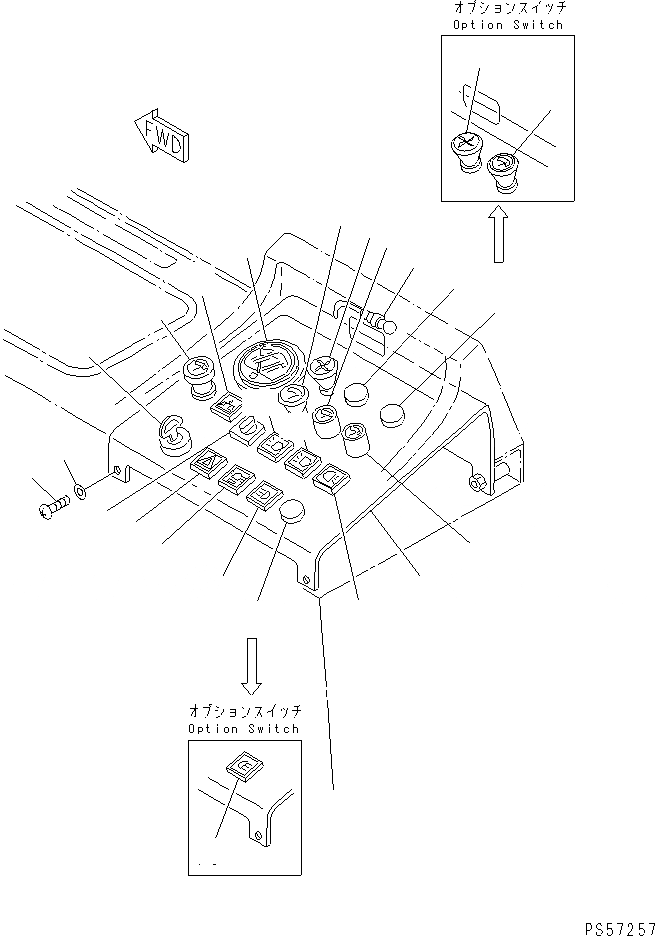 オプションスイッチ
Option Switch

FWD

オプションスイッチ
Option Switch

PS57257