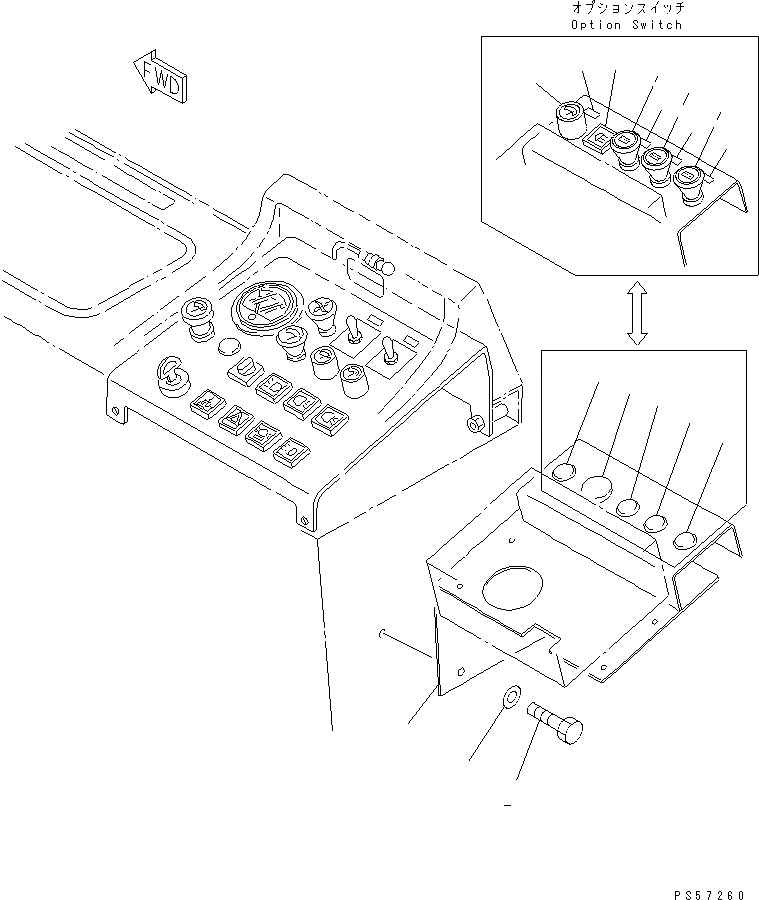 オプションスイッチ
Option Switch

FWD

PS57260