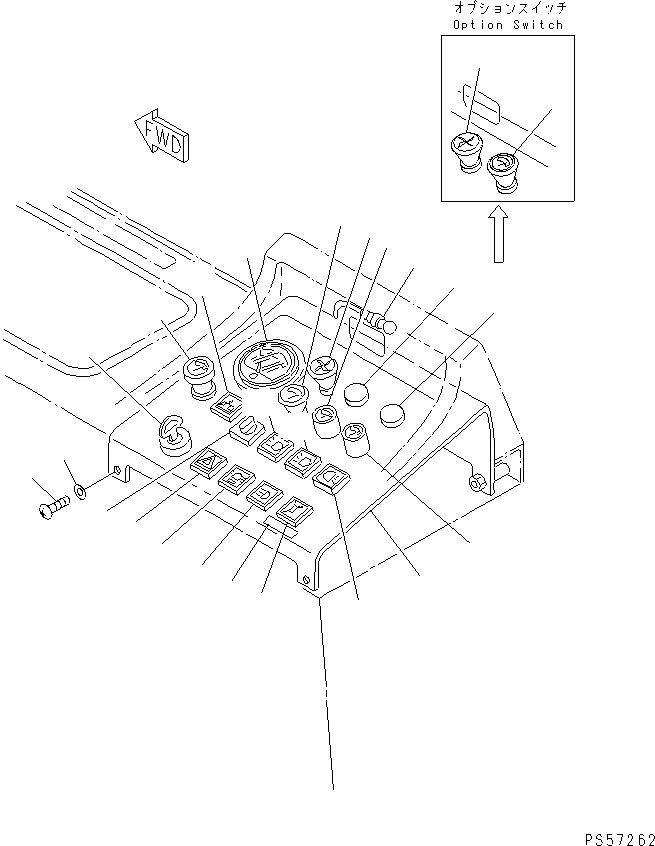 オプションスイッチ
Option Switch

FWD

PS57262