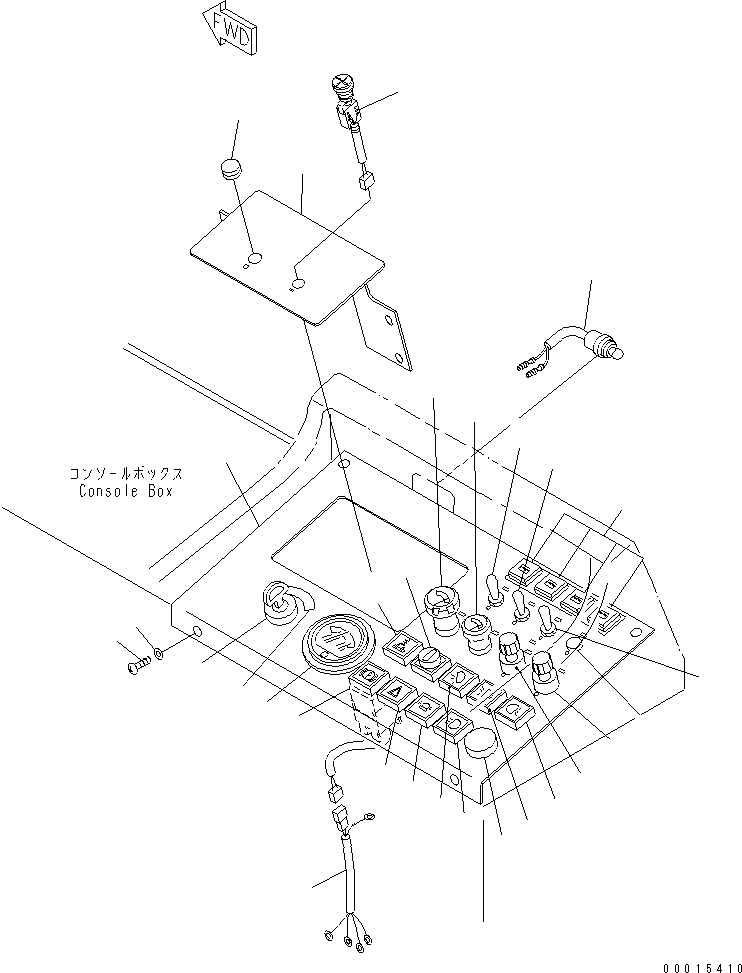 FWD

コンソールボックス
Console Box

00015410