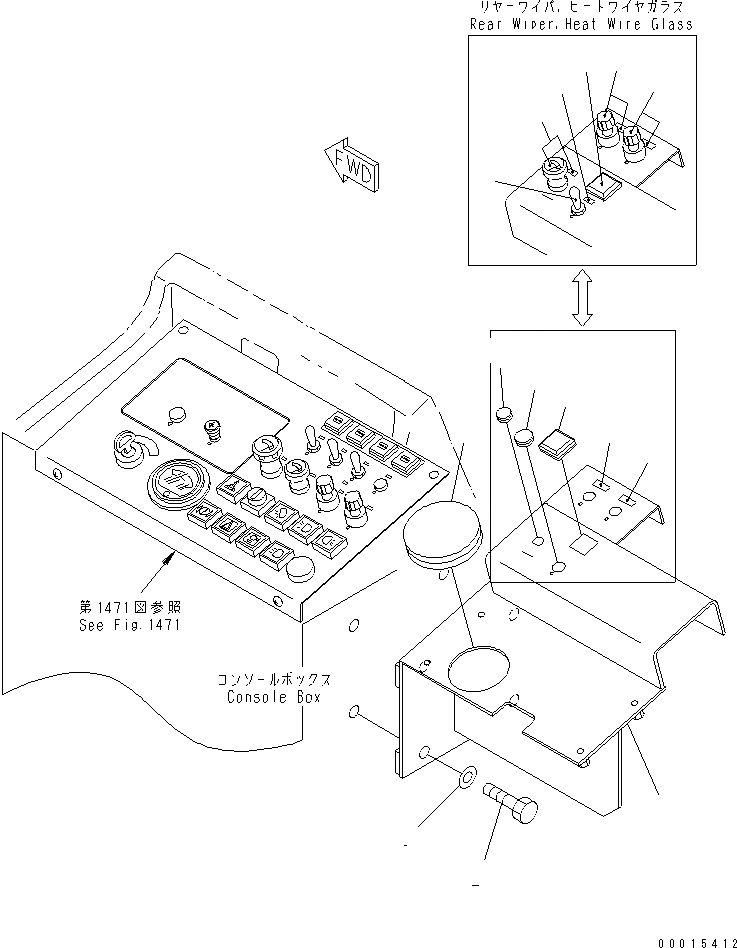 リヤーワイパ, ヒートワイヤガラス
Rear Wiper, Heat Wire Glass

FWD

第1471図参照
See Fig. 1471

コンソールボックス
Console Box

00015412