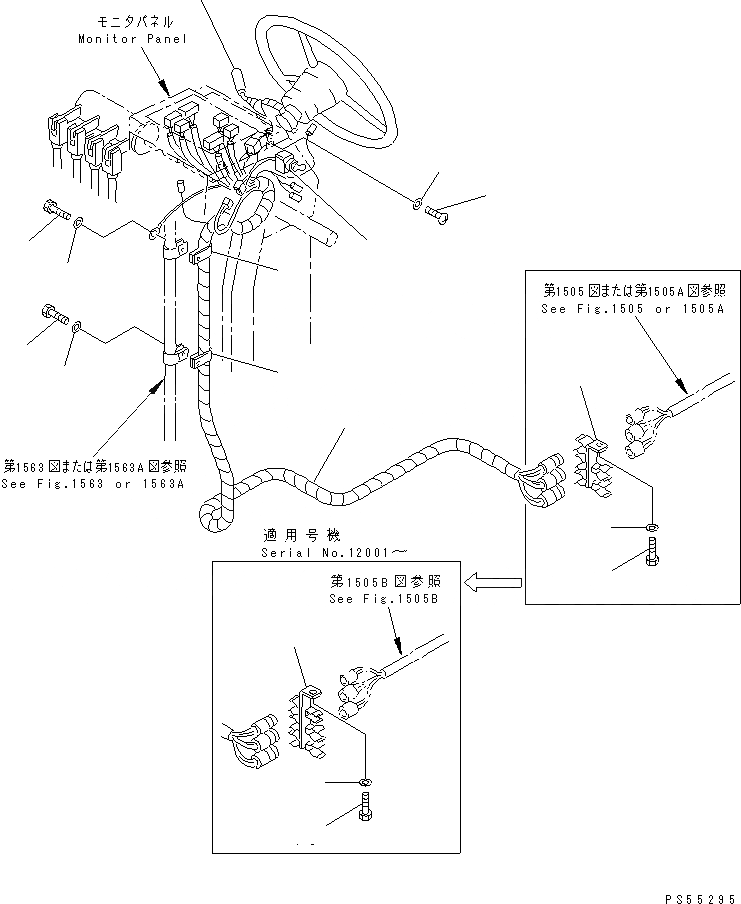 モニタパネル
Monitor Panel

第1505図または第1505A図参照
See Fig.1505 or 1505A

第1563図または第1563A図参照
See Fig.1563 or 1563A

適用号機
Serial No.12001～

第1505B図参照
See Fig.1505B

PS55295