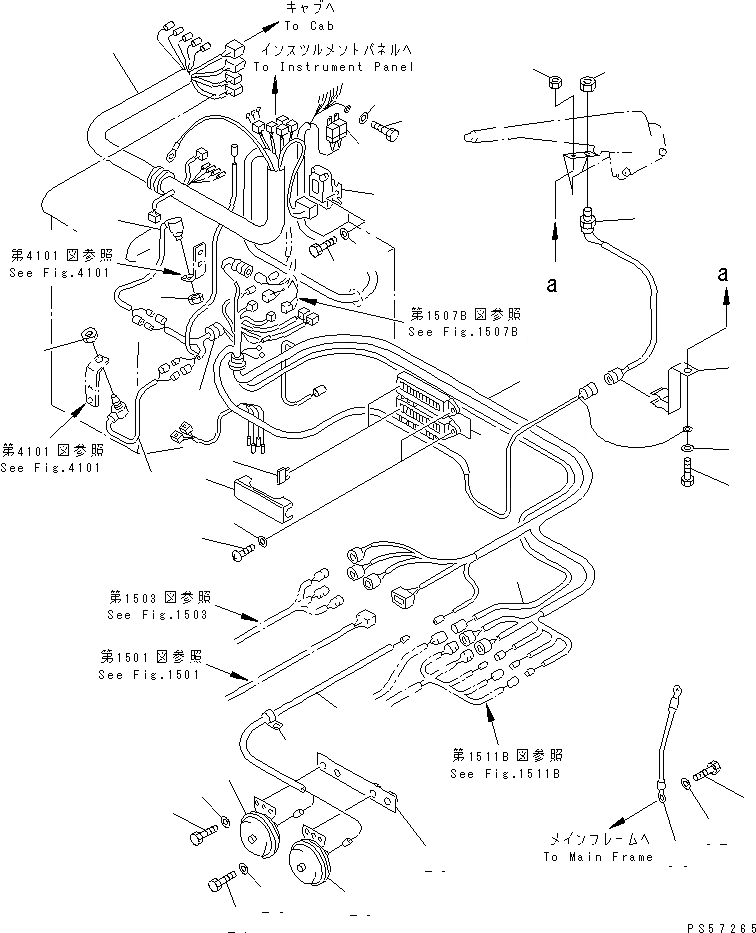 キャブへ
To Cab

インスツルメントパネルへ
To Instrument Panel

第4101図参照
See Fig.4101

第1507B図参照
See Fig.1507B

a

a

第4101図参照
See Fig.4101

第1503図参照
See Fig.1503

第1501図参照
See Fig.1501

第1511B図参照
See Fig.1511B

メインフレームへ
To Main Frame

PS57265